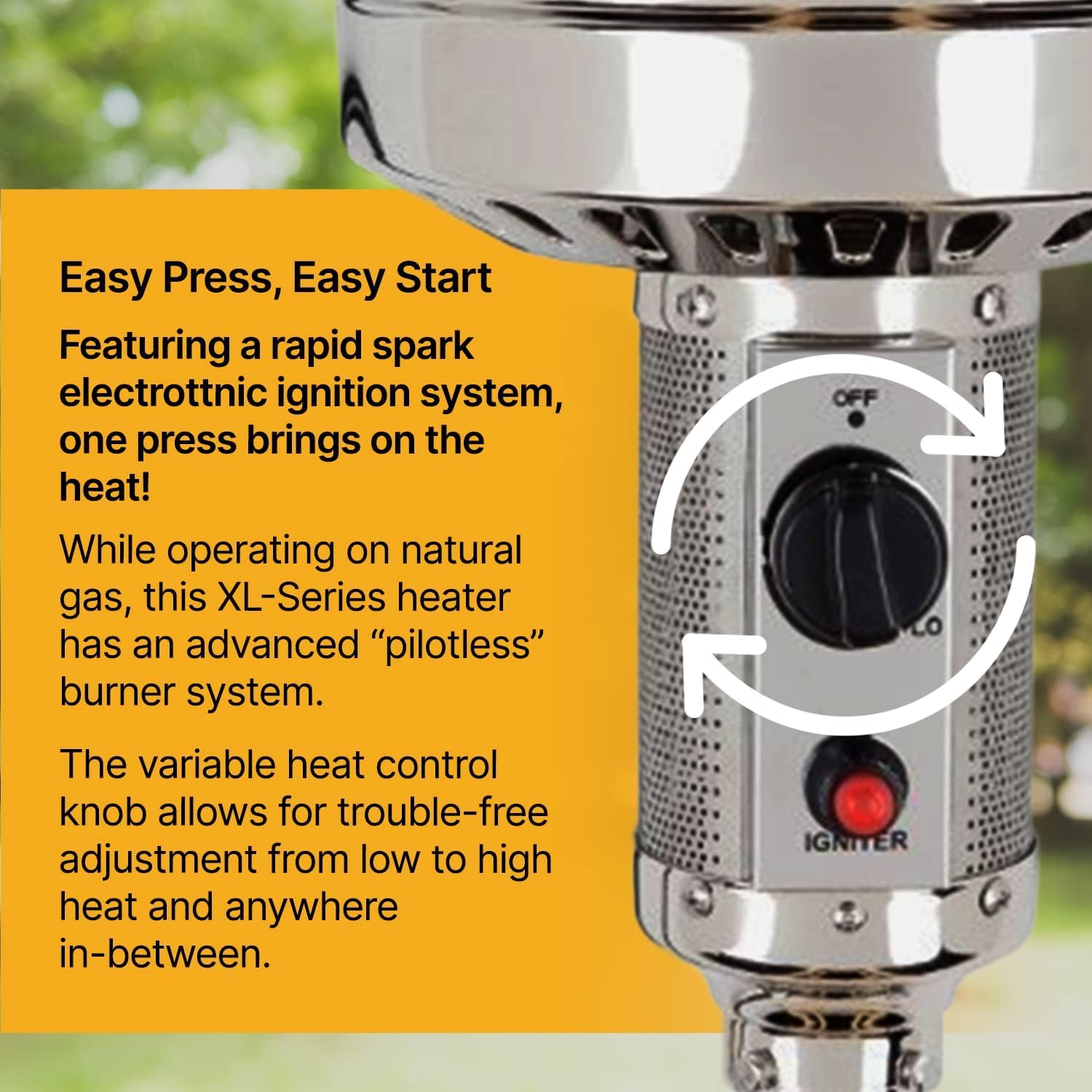 Easy Press, Easy Start

Featuring a rapid spark electrottnic ignition system, one press brings on the heat!

While operating on natural gas, this XL-Series heater has an advanced “pilotless” burner system.

The variable heat control knob allows for trouble-free adjustment from low to high heat and anywhere in-between.

OFF

LO

IGNITER